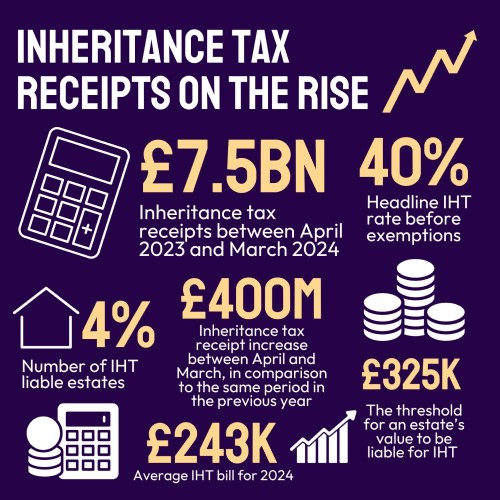 INHERITANCE TAX RECEIPTS ON THE RISE

£7.5BN

Inheritance tax receipts between April 2023 and March 2024

40%

Headline IHT rate before exemptions

4%

Number of IHT liable estates

£400M

Inheritance tax receipt increase between April and March, in comparison to the same period in the previous year

£325K

The threshold for an estate's value to be liable for IHT

£243K

Average IHT bill for 2024